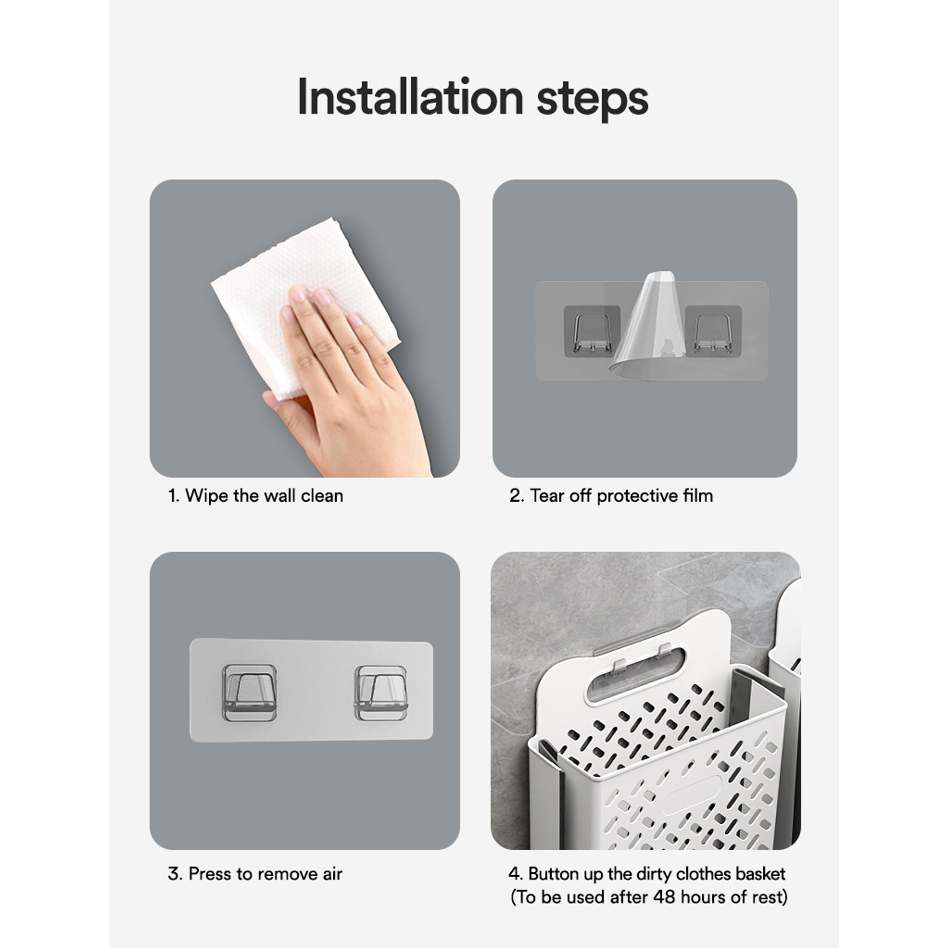 Installation steps

1. Wipe the wall clean

2. Tear off protective film

3. Press to remove air

4. Button up the dirty clothes basket (To be used after 48 hours of rest)